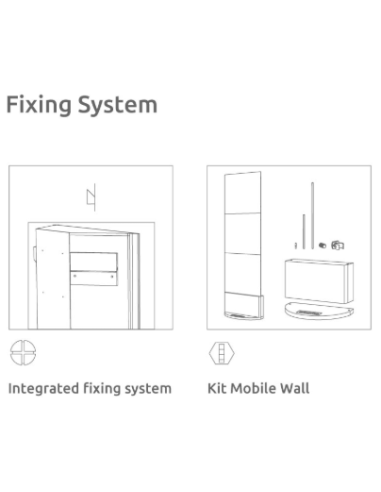 Fixing System

Integrated fixing system

Kit Mobile Wall