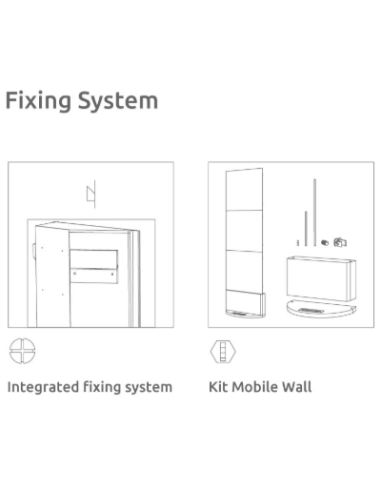 Fixing System

Integrated fixing system

Kit Mobile Wall