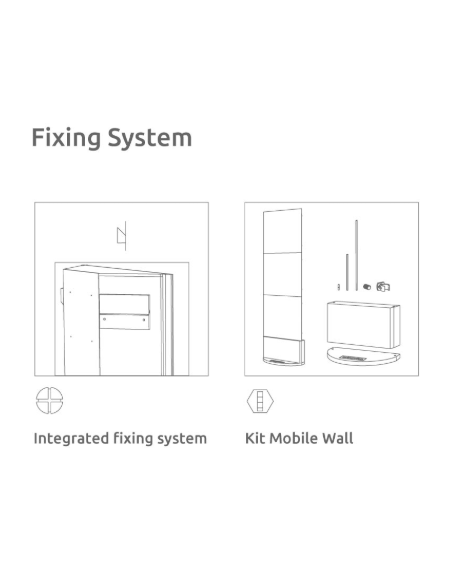 Fixing System

Integrated fixing system

Kit Mobile Wall