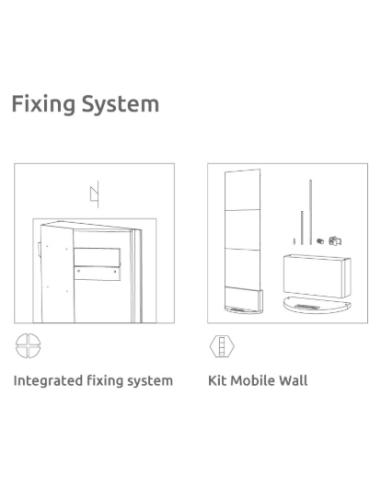 Fixing System

Integrated fixing system

Kit Mobile Wall