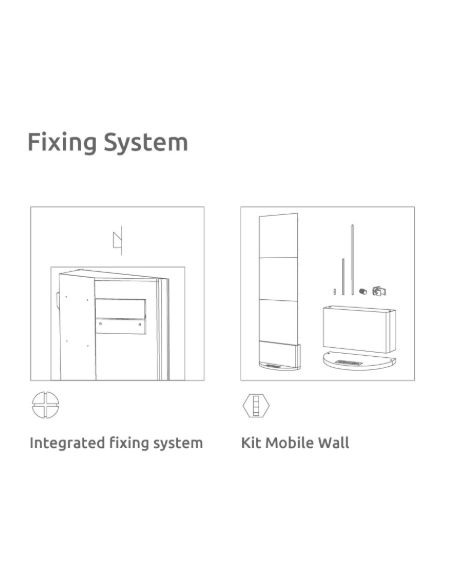 Fixing System

Integrated fixing system

Kit Mobile Wall