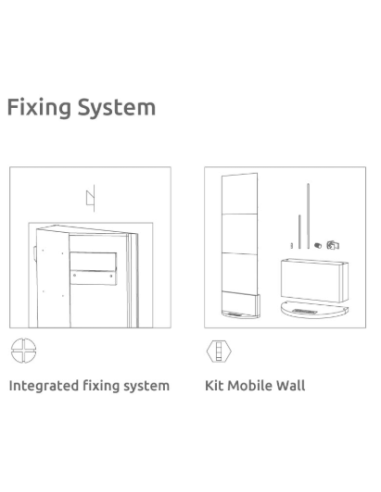 Fixing System

Integrated fixing system

Kit Mobile Wall