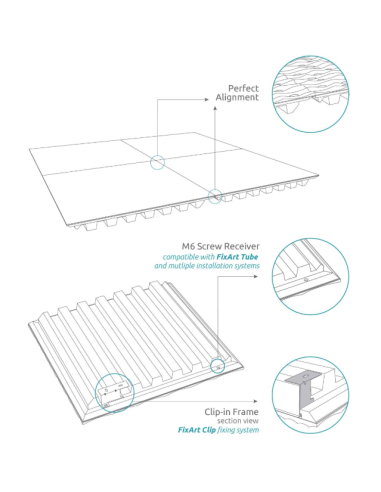 Perfect Alignment

M6 Screw Receiver
compatible with FixArt Tube and mutliple installation systems

Clip-in Frame
section view
FixArt Clip fixing system