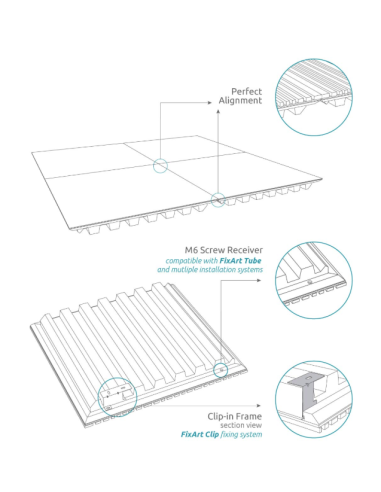 Perfect
Alignment

M6 Screw Receiver
compatible with FixArt Tube
and mutliple installation systems

Clip-in Frame
section view
FixArt Clip fixing system