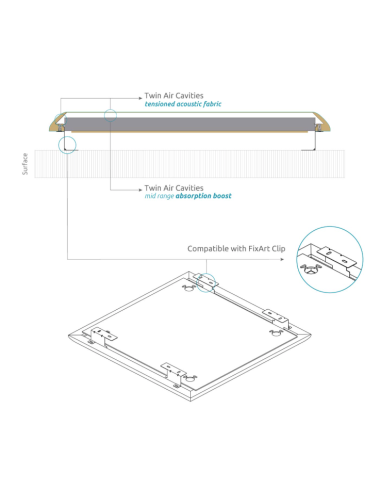 Twin Air Cavities
tensioned acoustic fabric

Surface

Twin Air Cavities
mid range absorption boost

Compatible with FixArt Clip