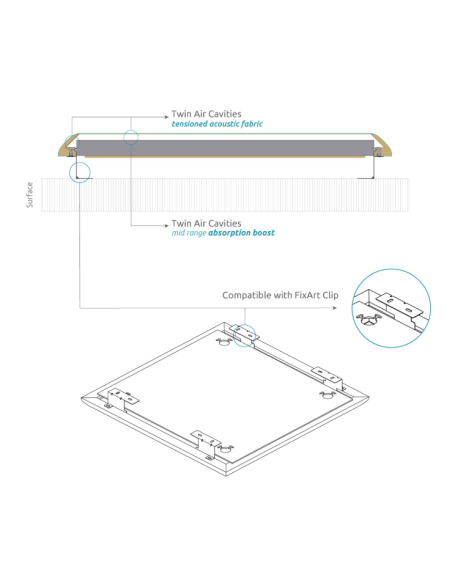 Twin Air Cavities
tensioned acoustic fabric

Surface

Twin Air Cavities
mid range absorption boost

Compatible with FixArt Clip