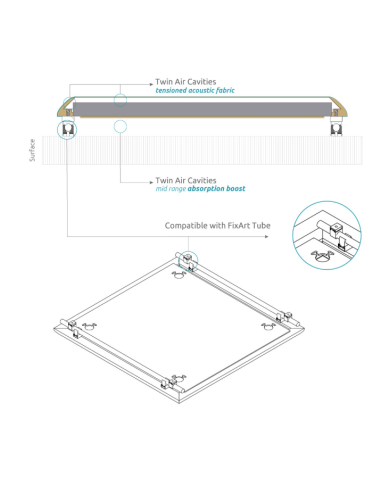 Twin Air Cavities
tensioned acoustic fabric

Surface

Twin Air Cavities
mid range absorption boost

Compatible with FixArt Tube