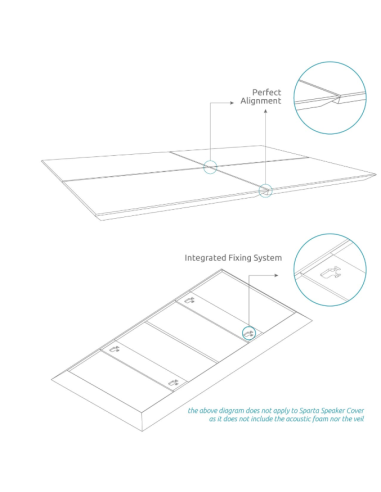 Perfect Alignment

Integrated Fixing System

the above diagram does not apply to Sparta Speaker Cover as it does not include the acoustic foam nor the veil