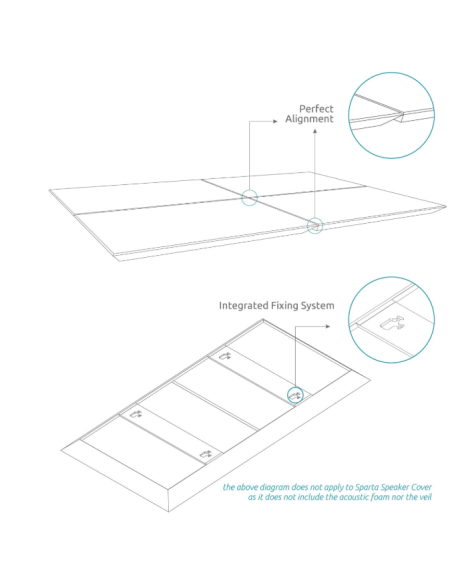 Perfect
Alignment

Integrated Fixing System

the above diagram does not apply to Sparta Speaker Cover
as it does not include the acoustic foam nor the veil