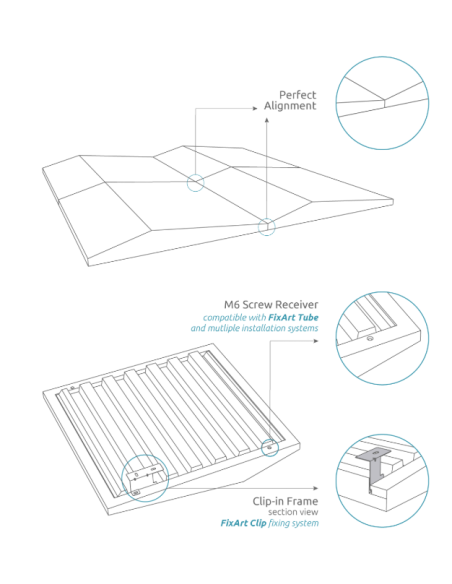 Perfect Alignment

M6 Screw Receiver
compatible with FixArt Tube
and mutliple installation systems

Clip-in Frame
section view
FixArt Clip fixing system