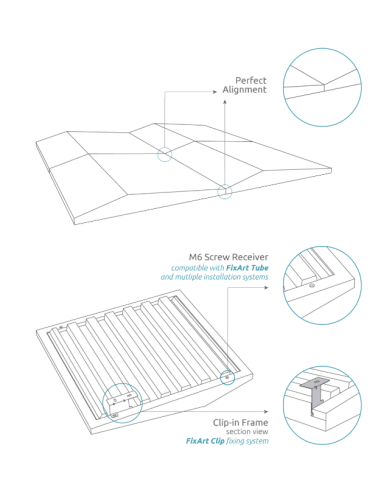 Perfect
Alignment

M6 Screw Receiver
compatible with FixArt Tube
and mutliple installation systems

Clip-in Frame
section view
FixArt Clip fixing system