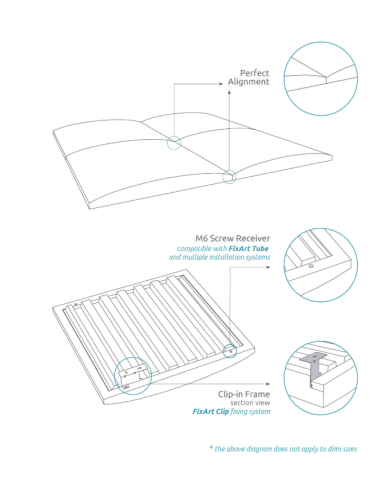 Perfect Alignment

M6 Screw Receiver
compatible with FixArt Tube
and mutliple installation systems

Clip-in Frame
section view
FixArt Clip fixing system

* the above diagram does not apply to dimi sizes